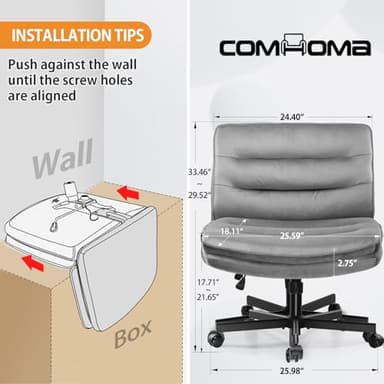 INSTALLATION TIPS

Push against the wall until the screw holes are aligned

Wall

Box

COMHOMA

24.40"

33.46"
~
29.52"

18.11"

25.59"

2.75"

17.71"
~
21.65"

25.98"