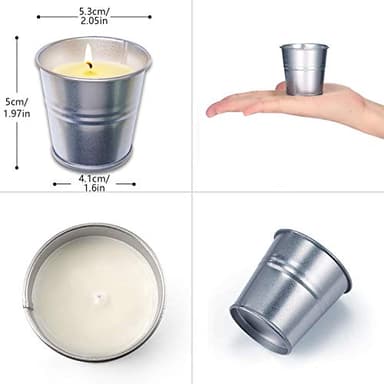 5.3cm/
2.05in

5cm/
1.97in

4.1cm/
1.6in