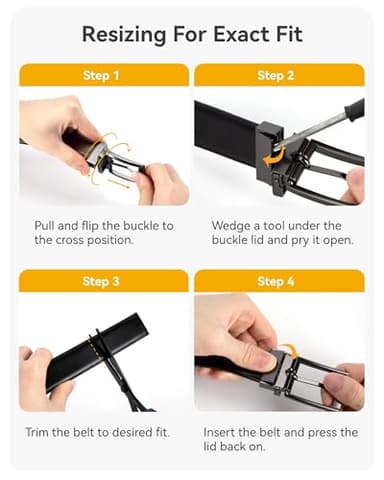 Resizing For Exact Fit

Step 1

Pull and flip the buckle to the cross position.

Step 2

Wedge a tool under the buckle lid and pry it open.

Step 3

Trim the belt to desired fit.

Step 4

Insert the belt and press the lid back on.