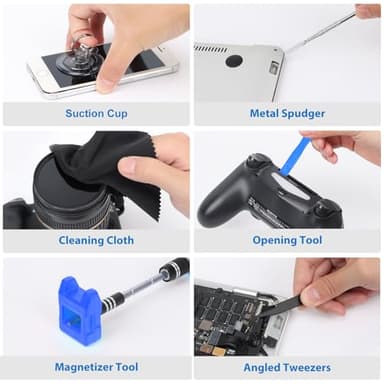 Suction Cup

Metal Spudger

Cleaning Cloth

Opening Tool

Magnetizer Tool

Angled Tweezers