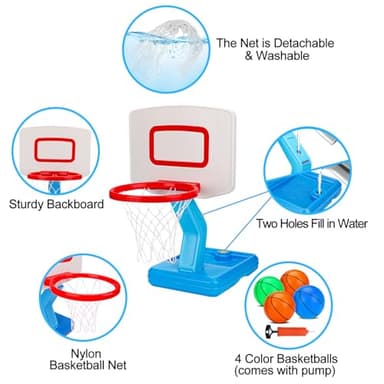 The Net is Detachable & Washable

Sturdy Backboard

Two Holes Fill in Water

Nylon Basketball Net

4 Color Basketballs (comes with pump)