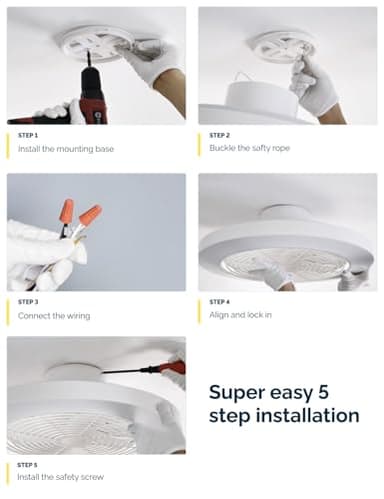 STEP 1
Install the mounting base

STEP 2
Buckle the safty rope

STEP 3
Connect the wiring

STEP 4
Align and lock in

STEP 5
Install the safety screw

Super easy 5 step installation