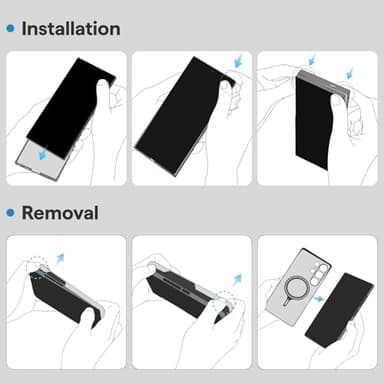 • Installation

• Removal