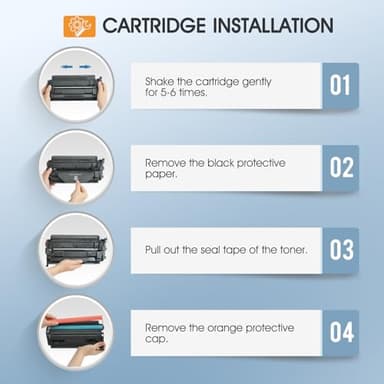 CARTRIDGE INSTALLATION

Shake the cartridge gently for 5-6 times.

01

Remove the black protective paper.

02

Pull out the seal tape of the toner.

03

Remove the orange protective cap.

04