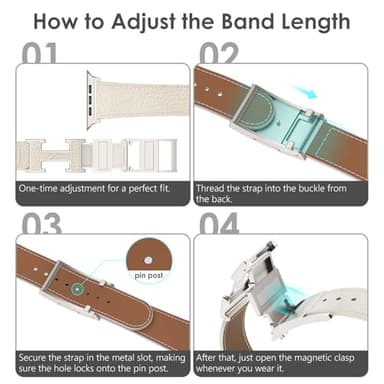 How to Adjust the Band Length

01

One-time adjustment for a perfect fit.

02

Thread the strap into the buckle from the back.

03

pin post

Secure the strap in the metal slot, making sure the hole locks onto the pin post.

04

After that, just open the magnetic clasp whenever you wear it.