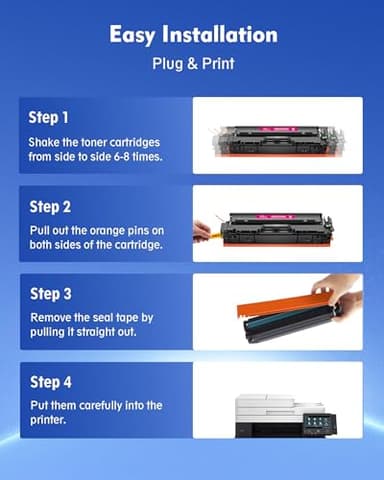 Easy Installation

Plug & Print

Step 1

Shake the toner cartridges from side to side 6-8 times.

Step 2

Pull out the orange pins on both sides of the cartridge.

Step 3

Remove the seal tape by pulling it straight out.

Step 4

Put them carefully into the printer.