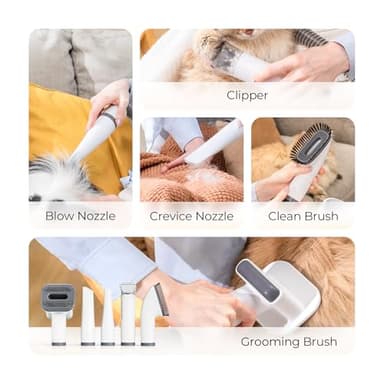 Clipper

Blow Nozzle

Crevice Nozzle

Clean Brush

Grooming Brush