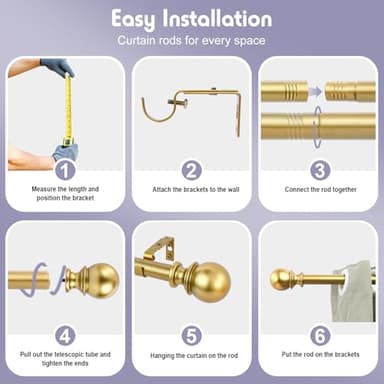 Easy Installation
Curtain rods for every space

1
Measure the length and position the bracket

2
Attach the brackets to the wall

3
Connect the rod together

4
Pull out the telescopic tube and tighten the ends

5
Hanging the curtain on the rod

6
Put the rod on the brackets