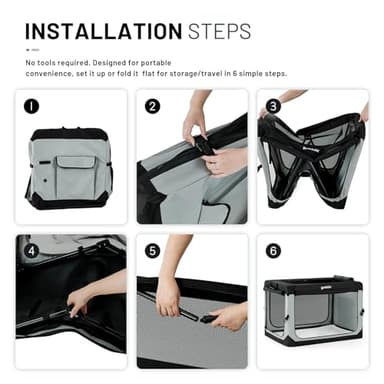 INSTALLATION STEPS

No tools required. Designed for portable convenience, set it up or fold it flat for storage/travel in 6 simple steps.

1

2

3

4

5

6