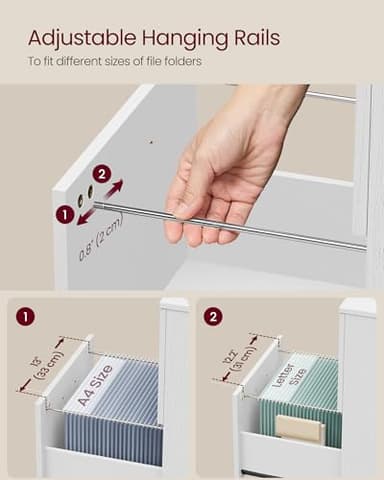 Adjustable Hanging Rails

To fit different sizes of file folders

2

1

0.8" (2 cm)

1

13" (33 cm)

A4 Size

2

12.2" (31 cm)

Letter Size