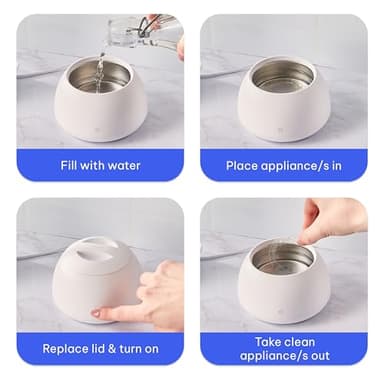 Fill with water

Place appliance/s in

Replace lid & turn on

Take clean appliance/s out