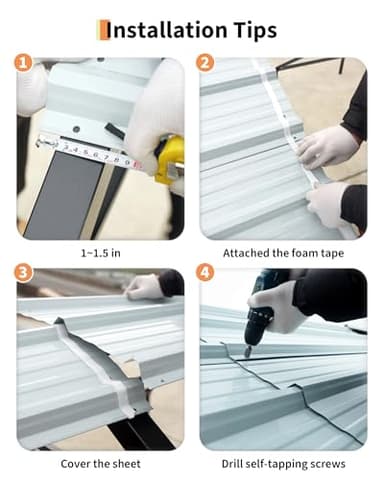 Installation Tips

1

3 4 5 6 7 8 9

1~1.5 in

2

Attached the foam tape

3

Cover the sheet

4

Drill self-tapping screws