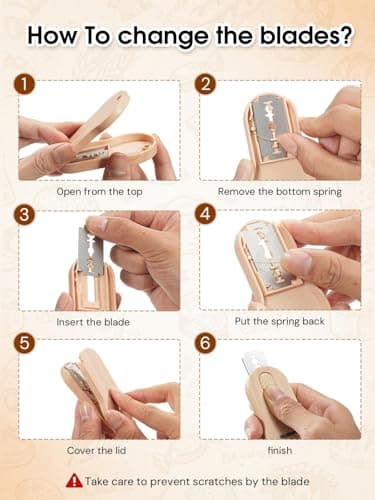 How To change the blades?

1
Open from the top

2
Remove the bottom spring

3
Insert the blade

4
Put the spring back

5
Cover the lid

6
finish

Take care to prevent scratches by the blade