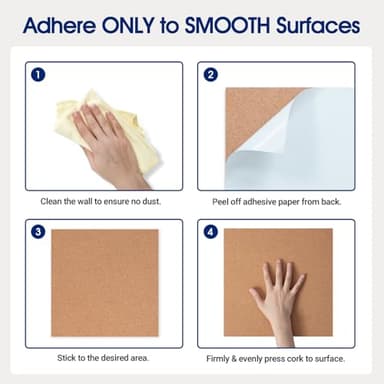 Adhere ONLY to SMOOTH Surfaces

1

Clean the wall to ensure no dust.

2

Peel off adhesive paper from back.

3

Stick to the desired area.

4

Firmly & evenly press cork to surface.