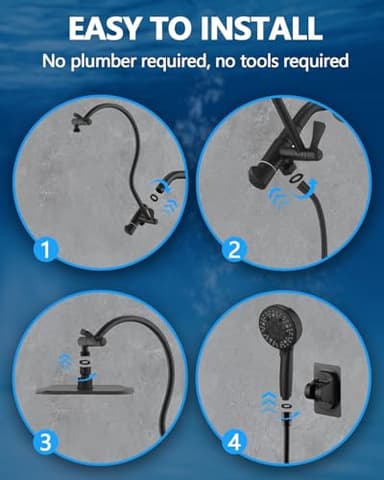 EASY TO INSTALL
No plumber required, no tools required

1

2

3

4