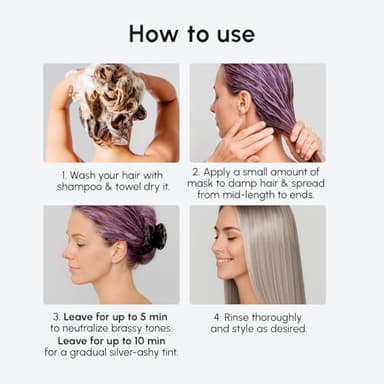 How to use

1. Wash your hair with shampoo & towel dry it.

2. Apply a small amount of mask to damp hair & spread from mid-length to ends.

3. Leave for up to 5 min to neutralize brassy tones. Leave for up to 10 min for a gradual silver-ashy tint.

4. Rinse thoroughly and style as desired.