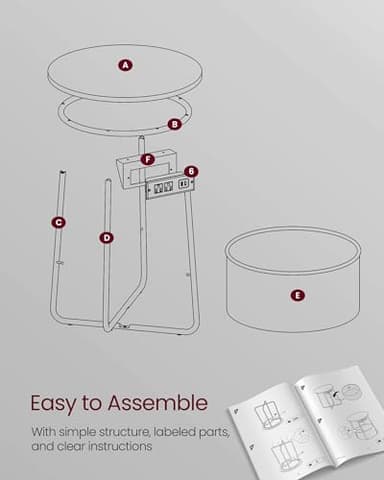 A

B

F

G

C

D

E

Easy to Assemble

With simple structure, labeled parts, and clear instructions