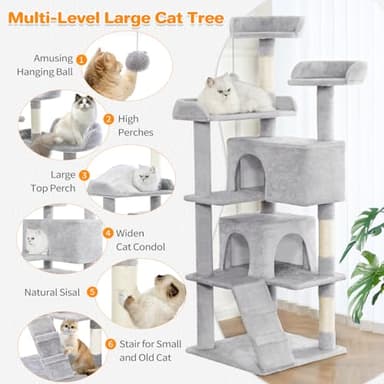 Multi-Level Large Cat Tree

Amusing Hanging Ball 1

2 High Perches

Large Top Perch 3

4 Widen Cat Condol

Natural Sisal 5

6 Stair for Small and Old Cat