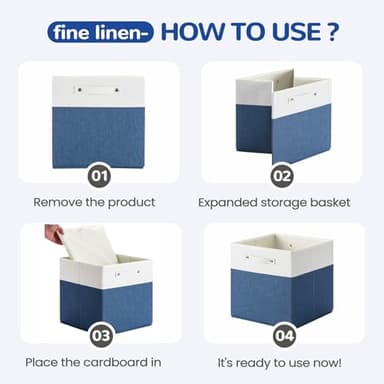 fine linen- HOW TO USE ?

01
Remove the product

02
Expanded storage basket

03
Place the cardboard in

04
It's ready to use now!