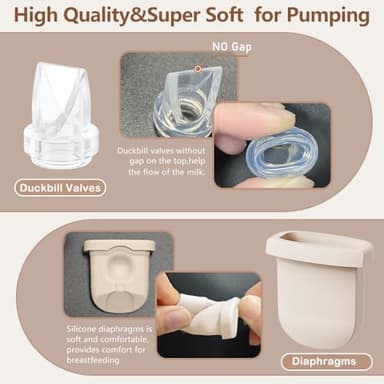 High Quality&Super Soft for Pumping

NO Gap

Duckbill valves without gap on the top,help the flow of the milk.

Duckbill Valves

Silicone diaphragms is soft and comfortable, provides comfort for breastfeeding

Diaphragms