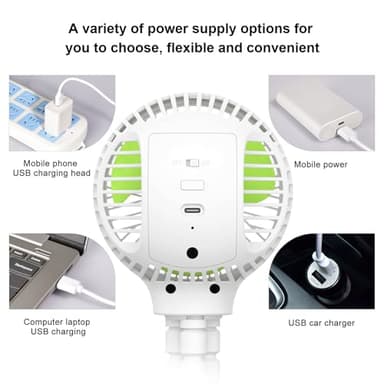 A variety of power supply options for you to choose, flexible and convenient

Mobile phone
USB charging head

Mobile power

Computer laptop
USB charging

USB car charger