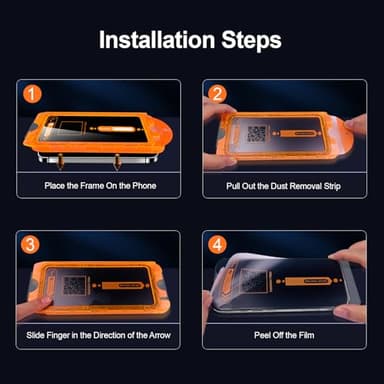 Installation Steps

1

Place the Frame On the Phone

2

Pull Out the Dust Removal Strip

3

Slide Finger in the Direction of the Arrow

4

Peel Off the Film