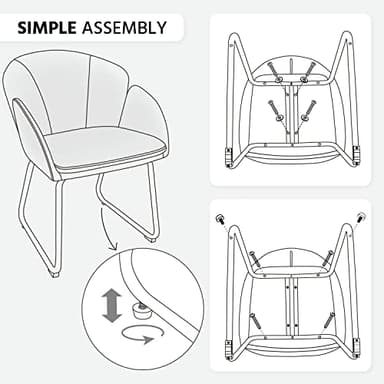 SIMPLE ASSEMBLY