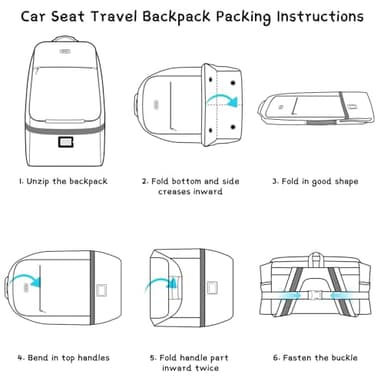 Car Seat Travel Backpack Packing Instructions

1. Unzip the backpack

2. Fold bottom and side creases inward

3. Fold in good shape

4. Bend in top handles

5. Fold handle part inward twice

6. Fasten the buckle