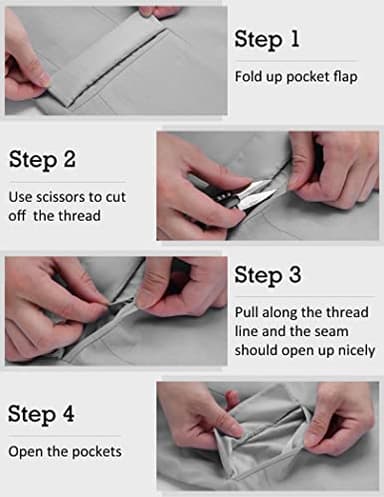 Step 1

Fold up pocket flap

Step 2

Use scissors to cut off  the thread

Step 3

Pull along the thread line and the seam should open up nicely

Step 4

Open the pockets