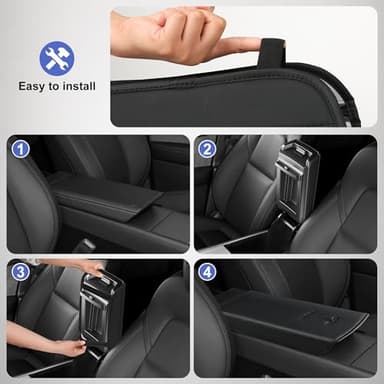 Easy to install

1

2

3

4