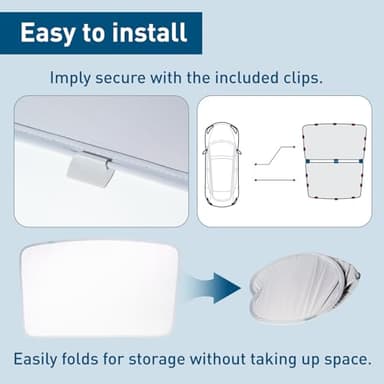 Easy to install

Imply secure with the included clips.

Easily folds for storage without taking up space.