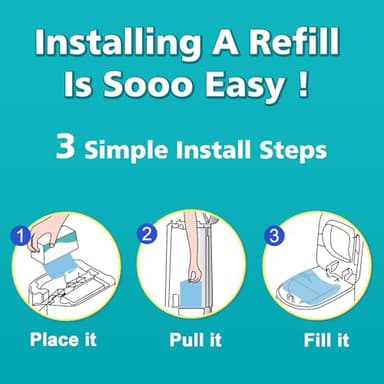 Installing A Refill Is Sooo Easy !

3 Simple Install Steps

1
Place it

2
Pull it

3
Fill it