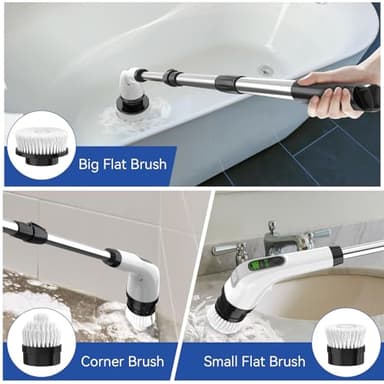 Big Flat Brush

Corner Brush

Small Flat Brush