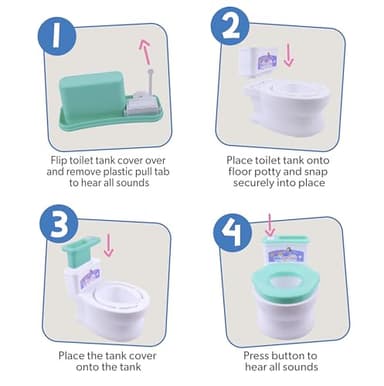 1

Flip toilet tank cover over and remove plastic pull tab to hear all sounds

2

Place toilet tank onto floor potty and snap securely into place

3

Place the tank cover onto the tank

4

Press button to hear all sounds