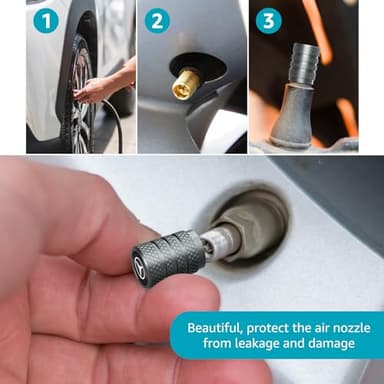 1

2

3

Beautiful, protect the air nozzle from leakage and damage