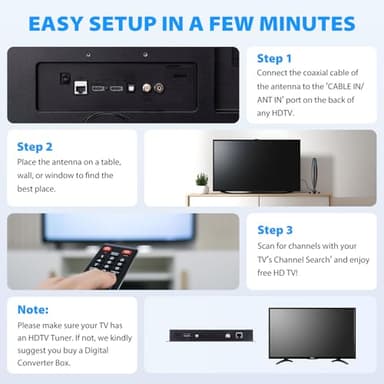 EASY SETUP IN A FEW MINUTES

Step 1
Connect the coaxial cable of the antenna to the 'CABLE IN/ ANT IN' port on the back of any HDTV.

Step 2
Place the antenna on a table, wall, or window to find the best place.

Step 3
Scan for channels with your TV's Channel Search' and enjoy free HD TV!

Note:
Please make sure your TV has an HDTV Tuner. If not, we kindly suggest you buy a Digital Converter Box.