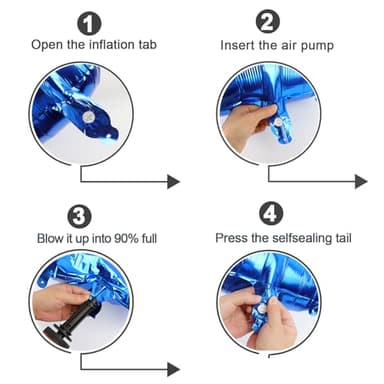 1
Open the inflation tab

2
Insert the air pump

3
Blow it up into 90% full

4
Press the selfsealing tail