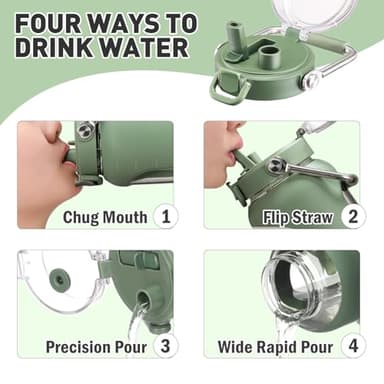 FOUR WAYS TO DRINK WATER

Chug Mouth 1

Flip Straw 2

Precision Pour 3

Wide Rapid Pour 4