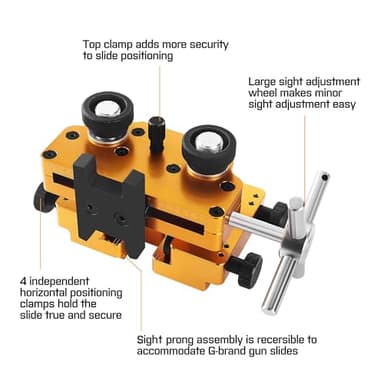 Top clamp adds more security to slide positioning

Large sight adjustment wheel makes minor sight adjustment easy

4 independent horizontal positioning clamps hold the slide true and secure

Sight prong assembly is recersible to accommodate G-brand gun slides