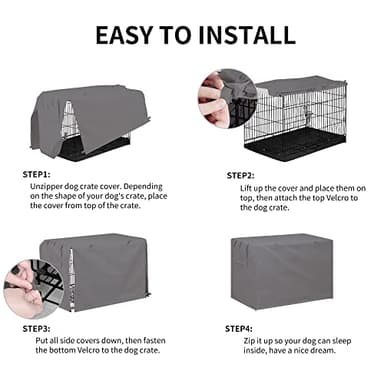 EASY TO INSTALL

STEP1:
Unzipper dog crate cover. Depending on the shape of your dog's crate, place the cover from top of the crate.

STEP2:
Lift up the cover and place them on top, then attach the top Velcro to the dog crate.

STEP3:
Put all side covers down, then fasten the bottom Velcro to the dog crate.

STEP4:
Zip it up so your dog can sleep inside, have a nice dream.