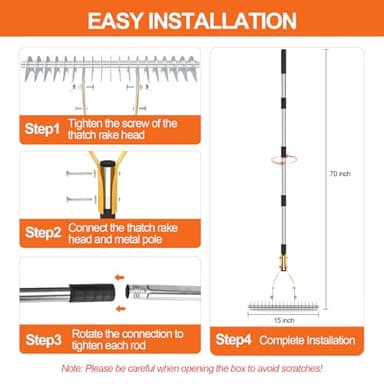 EASY INSTALLATION

Step1 Tighten the screw of the thatch rake head

Step2 Connect the thatch rake head and metal pole

Step3 Rotate the connection to tighten each rod

70 inch

15 inch

Step4 Complete Installation

Note: Please be careful when opening the box to avoid scratches!