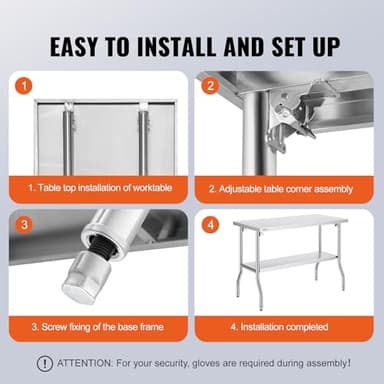 EASY TO INSTALL AND SET UP

1

1. Table top installation of worktable

2

2. Adjustable table corner assembly

3

3. Screw fixing of the base frame

4

4. Installation completed

! ATTENTION: For your security, gloves are required during assembly!