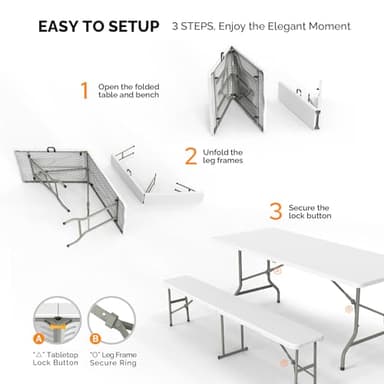 EASY TO SETUP 3 STEPS, Enjoy the Elegant Moment

1 Open the folded table and bench

2 Unfold the leg frames

3 Secure the lock button

A "△" Tabletop Lock Button

B "O" Leg Frame Secure Ring