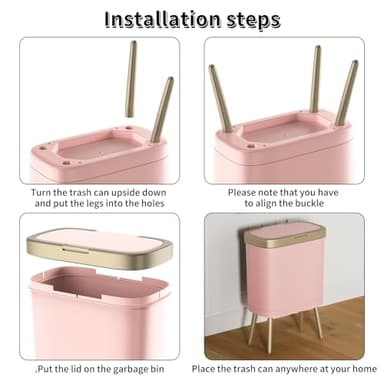 Installation steps

Turn the trash can upside down and put the legs into the holes

Please note that you have to align the buckle

.Put the lid on the garbage bin

Place the trash can anywhere at your home