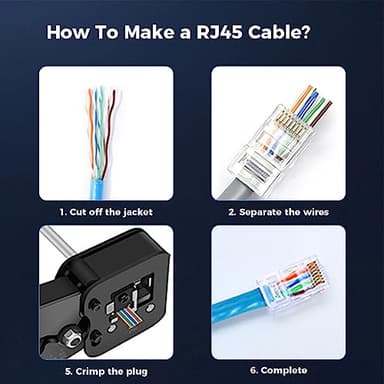 How To Make a RJ45 Cable?

1. Cut off the jacket

2. Separate the wires

5. Crimp the plug

6. Complete