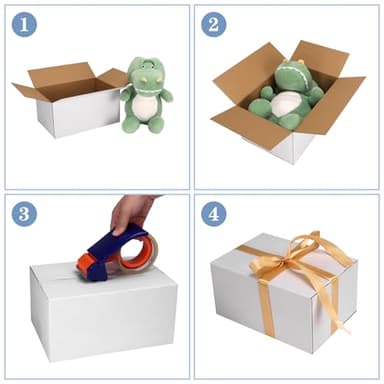 1

2

3

4