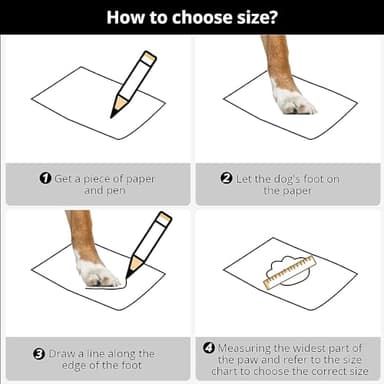 How to choose size?

❶ Get a piece of paper and pen

❷ Let the dog's foot on the paper

❸ Draw a line along the edge of the foot

❹ Measuring the widest part of the paw and refer to the size chart to choose the correct size