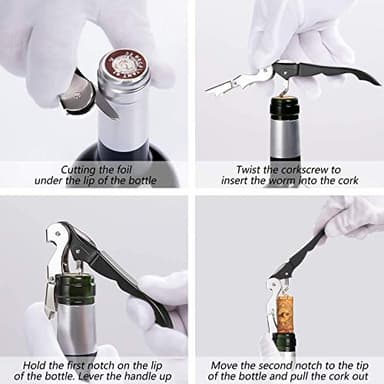 Cutting the foil under the lip of the bottle

Twist the corkscrew to insert the worm into the cork

Hold the first notch on the lip of the bottle. Lever the handle up

Move the second notch to the tip of the bottle and pull the cork out