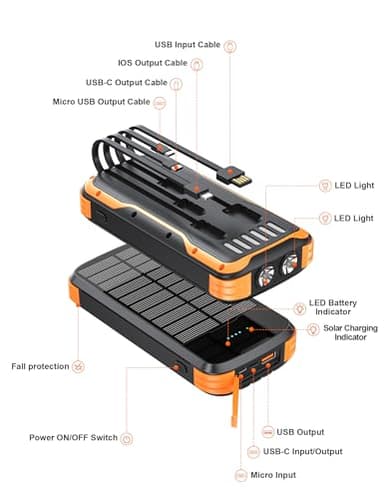 USB Input Cable

IOS Output Cable

USB-C Output Cable

Micro USB Output Cable

LED Light

LED Light

LED Battery Indicator

Solar Charging Indicator

Fall protection

Power ON/OFF Switch

USB Output

USB-C Input/Output

Micro Input