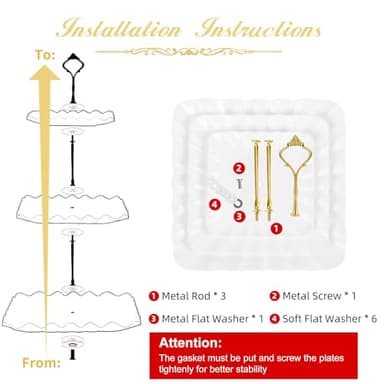 Installation Instructions

To:

From:

2

4

3

1

1 Metal Rod * 3

2 Metal Screw * 1

3 Metal Flat Washer * 1

4 Soft Flat Washer * 6

Attention:

The gasket must be put and screw the plates tightenly for better stability